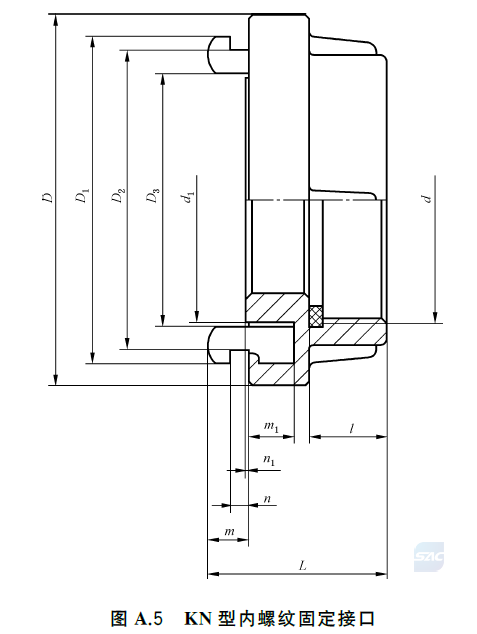 $D$
$D_1$
$D_2$
$D_3$
$d_1$
$d$
$m_1$
$l$
$n_1$
$n$
$m$
$L$
SAC

图 A.5　KN 型内螺纹固定接口